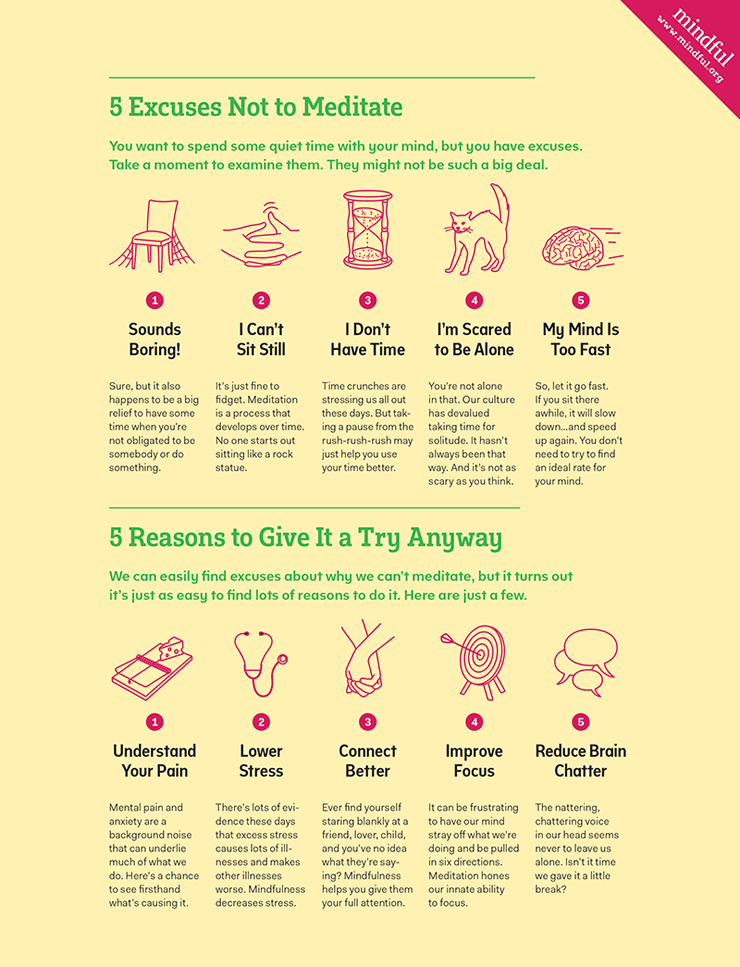 mindful
www.mindful.org

5 Excuses Not to Meditate

You want to spend some quiet time with your mind, but you have excuses. Take a moment to examine them. They might not be such a big deal.

1
Sounds Boring!

Sure, but it also happens to be a big relief to have some time when you're not obligated to be somebody or do something.

2
I Can't Sit Still

It's just fine to fidget. Meditation is a process that develops over time. No one starts out sitting like a rock statue.

3
I Don't Have Time

Time crunches are stressing us all out these days. But taking a pause from the rush-rush-rush may just help you use your time better.

4
I'm Scared to Be Alone

You're not alone in that. Our culture has devalued taking time for solitude. It hasn't always been that way. And it's not as scary as you think.

5
My Mind Is Too Fast

So, let it go fast. If you sit there awhile, it will slow down...and speed up again. You don't need to try to find an ideal rate for your mind.

5 Reasons to Give It a Try Anyway

We can easily find excuses about why we can't meditate, but it turns out it's just as easy to find lots of reasons to do it. Here are just a few.

1
Understand Your Pain

Mental pain and anxiety are a background noise that can underlie much of what we do. Here's a chance to see firsthand what's causing it.

2
Lower Stress

There's lots of evidence these days that excess stress causes lots of illnesses and makes other illnesses worse. Mindfulness decreases stress.

3
Connect Better

Ever find yourself staring blankly at a friend, lover, child, and you've no idea what they're saying? Mindfulness helps you give them your full attention.

4
Improve Focus

It can be frustrating to have our mind stray off what we're doing and be pulled in six directions. Meditation hones our innate ability to focus.

5
Reduce Brain Chatter

The nattering, chattering voice in our head seems never to leave us alone. Isn't it time we gave it a little break?